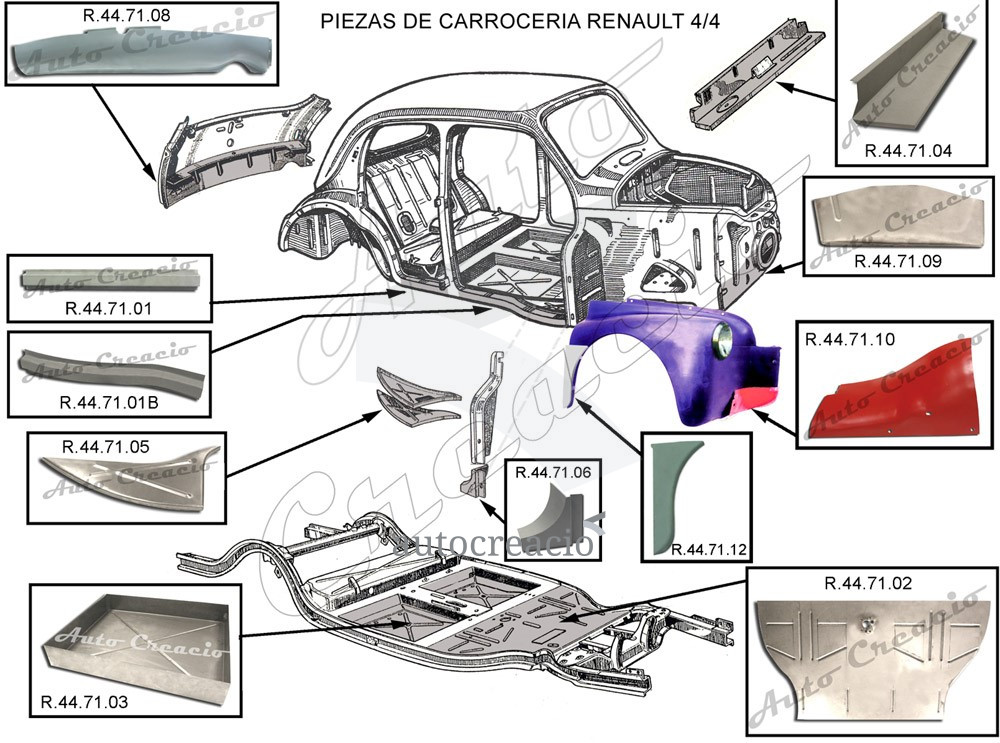 PIEZAS DE CARROCERIA RENAULT 4/4

R.44.71.08
Auto Creacio

R.44.71.04
Auto Creacio

R.44.71.09
Auto Creacio

Auto Creacio
R.44.71.01

Auto Creacio
R.44.71.01B

R.44.71.10
Auto Creacio

R.44.71.05
Auto Creacio

R.44.71.06

R.44.71.12

autocreacio

Auto Creacio
R.44.71.03

R.44.71.02
Auto Creacio